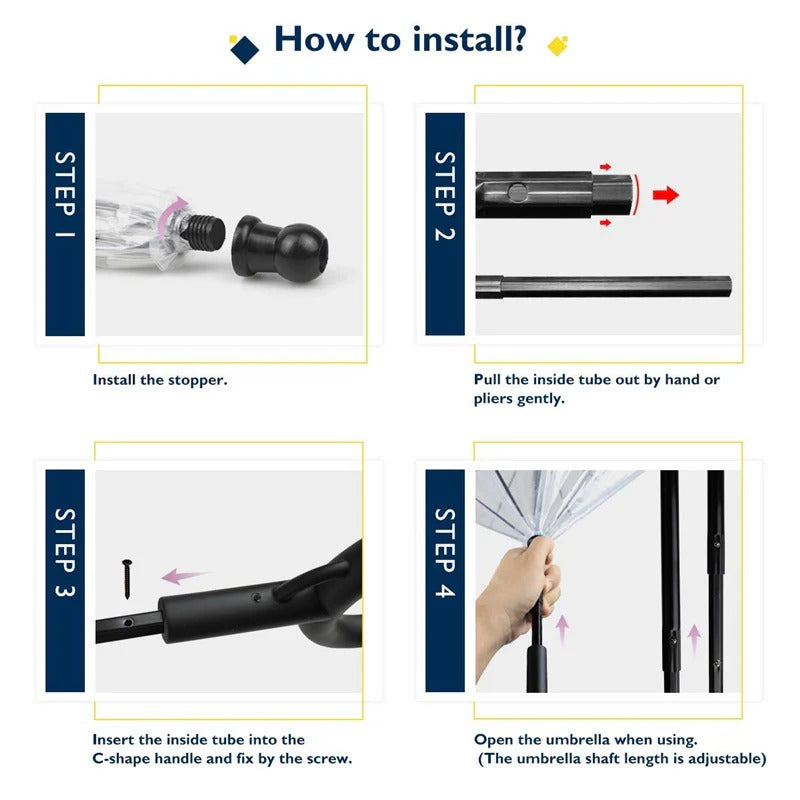 How to install?

STEP 1

Install the stopper.

STEP 2

Pull the inside tube out by hand or pliers gently.

STEP 3

Insert the inside tube into the C-shape handle and fix by the screw.

STEP 4

Open the umbrella when using.
(The umbrella shaft length is adjustable)