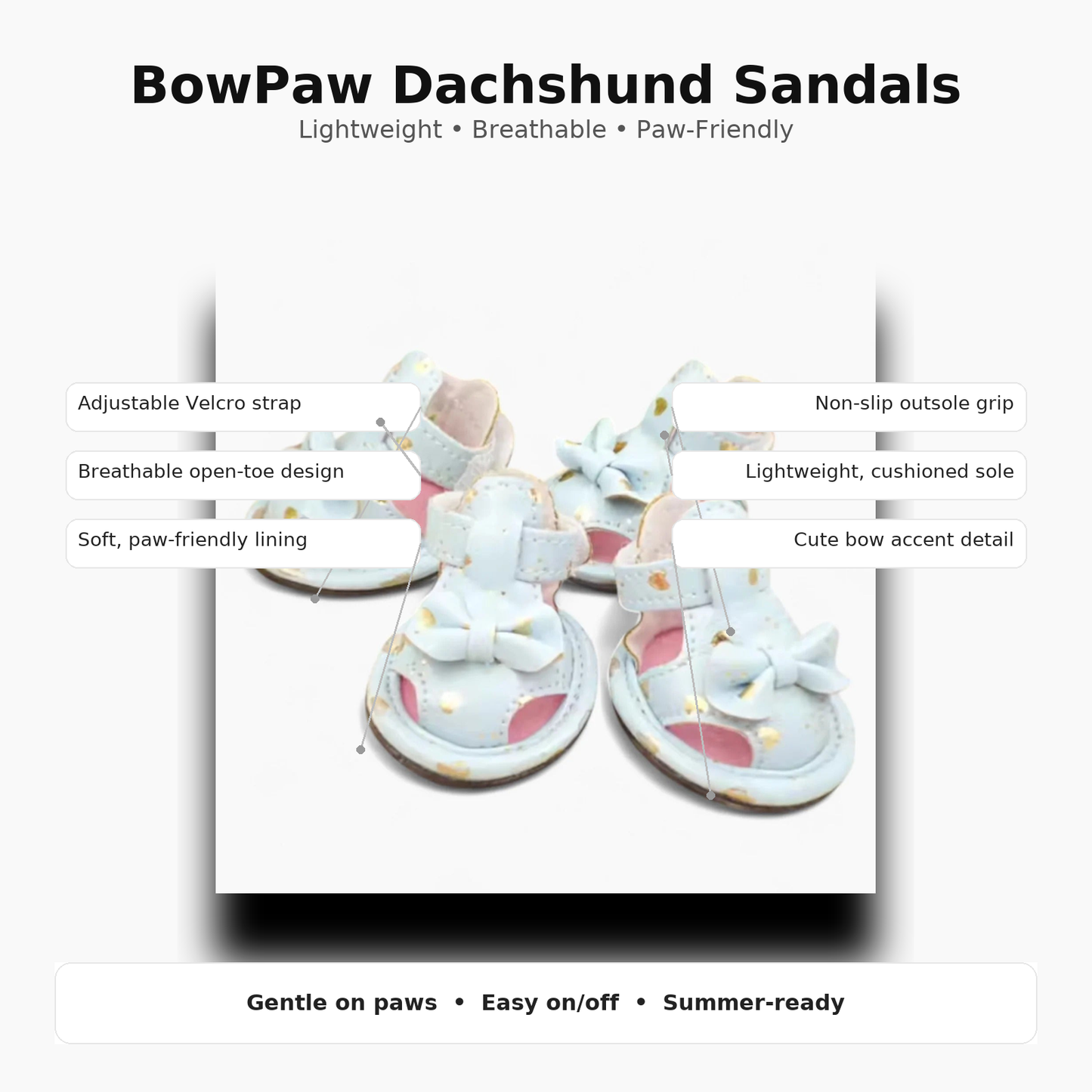 BowPaw Dachshund Sandals

Lightweight • Breathable • Paw-Friendly

Adjustable Velcro strap

Breathable open-toe design

Soft, paw-friendly lining

Non-slip outsole grip

Lightweight, cushioned sole

Cute bow accent detail

Gentle on paws • Easy on/off • Summer-ready