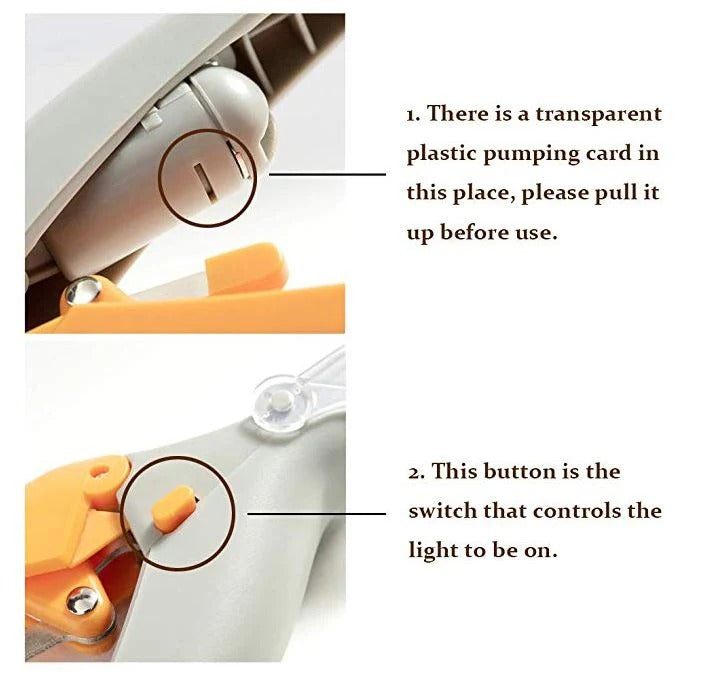 1. There is a transparent plastic pumping card in this place, please pull it up before use.

2. This button is the switch that controls the light to be on.